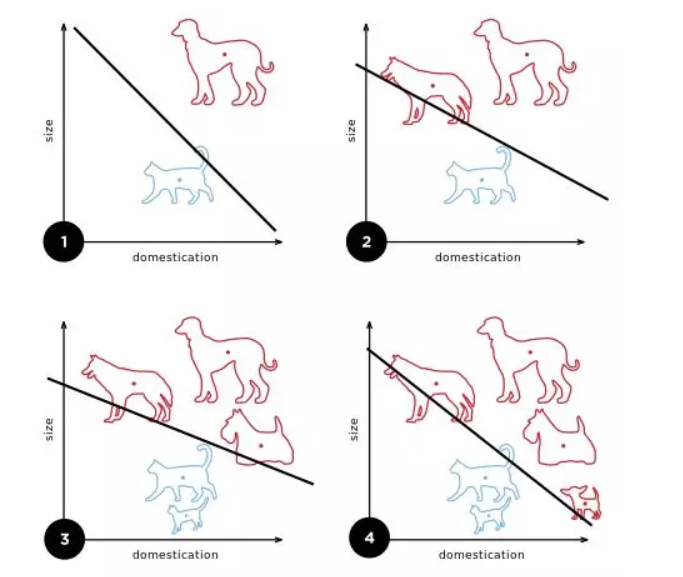 size
1
domestication

size
2
domestication

size
3
domestication

size
4
domestication